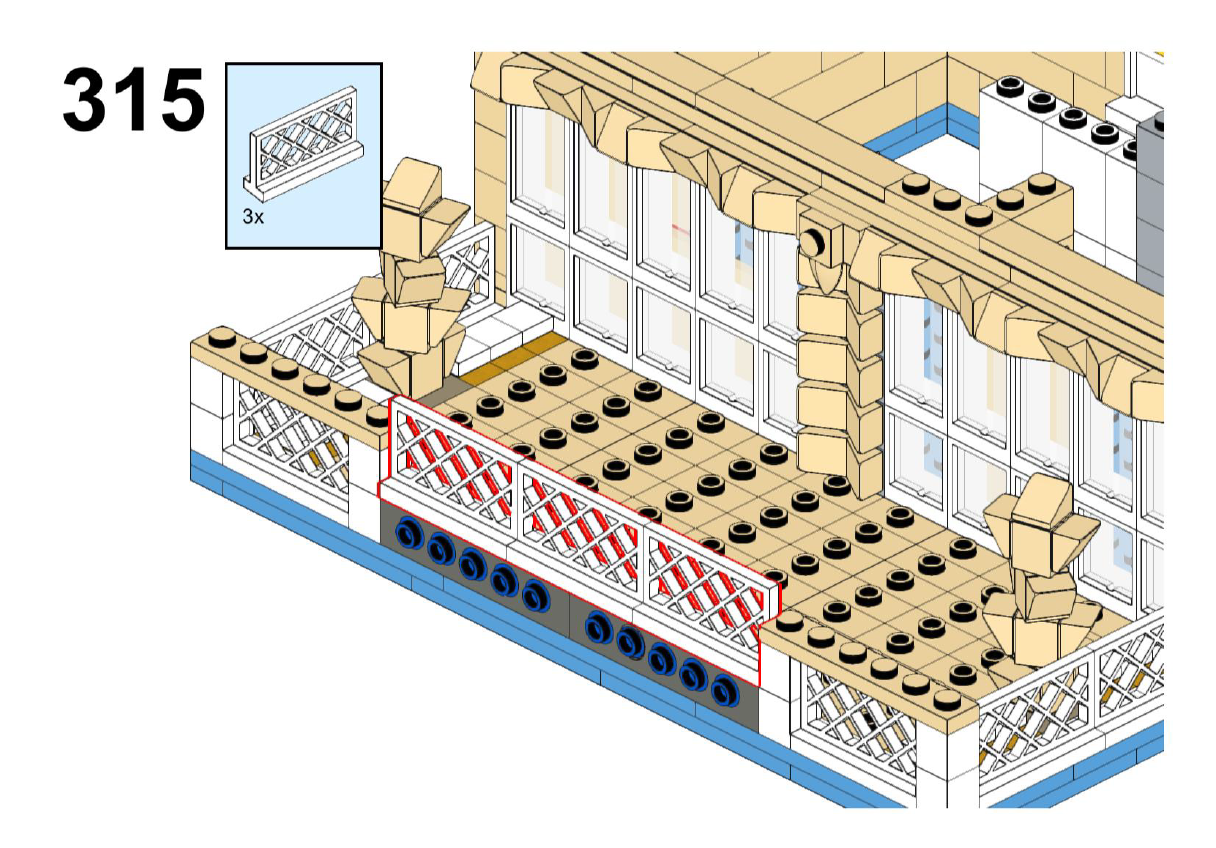 315

3x