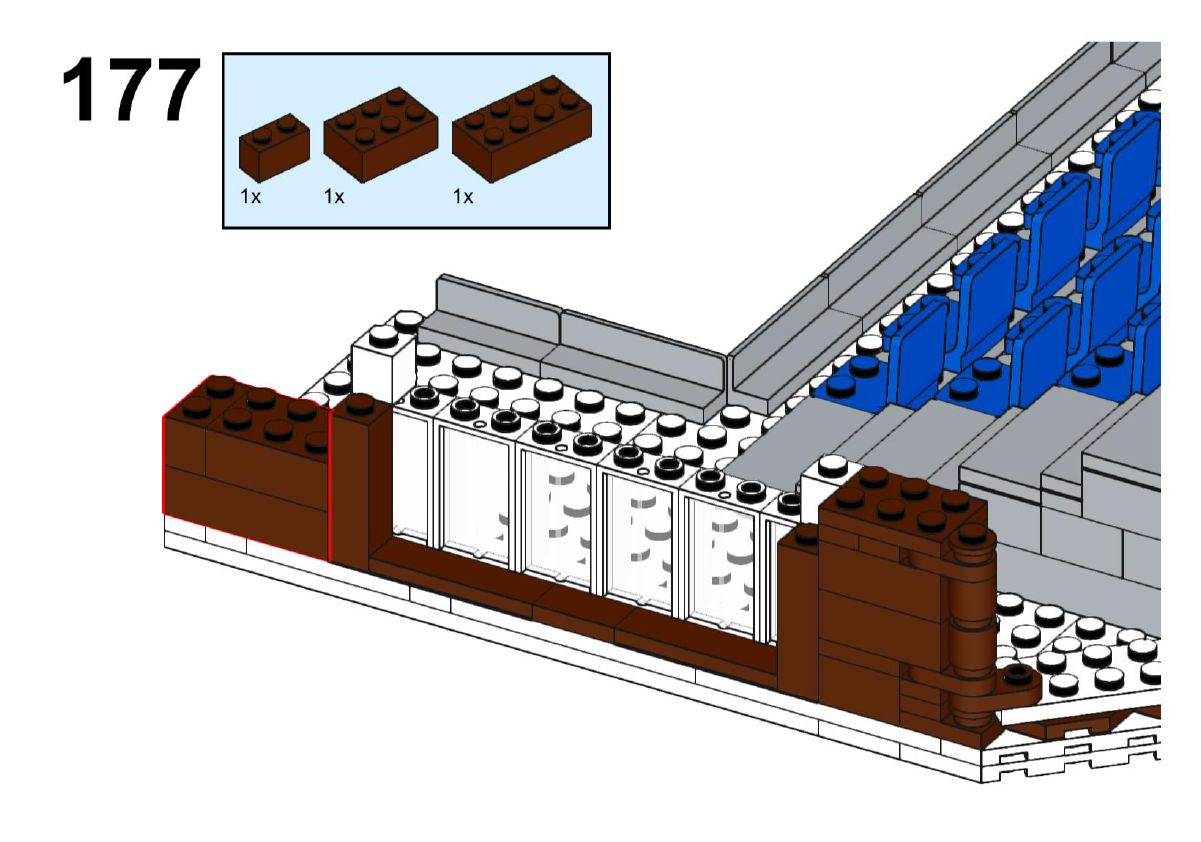 177

1x 1x 1x